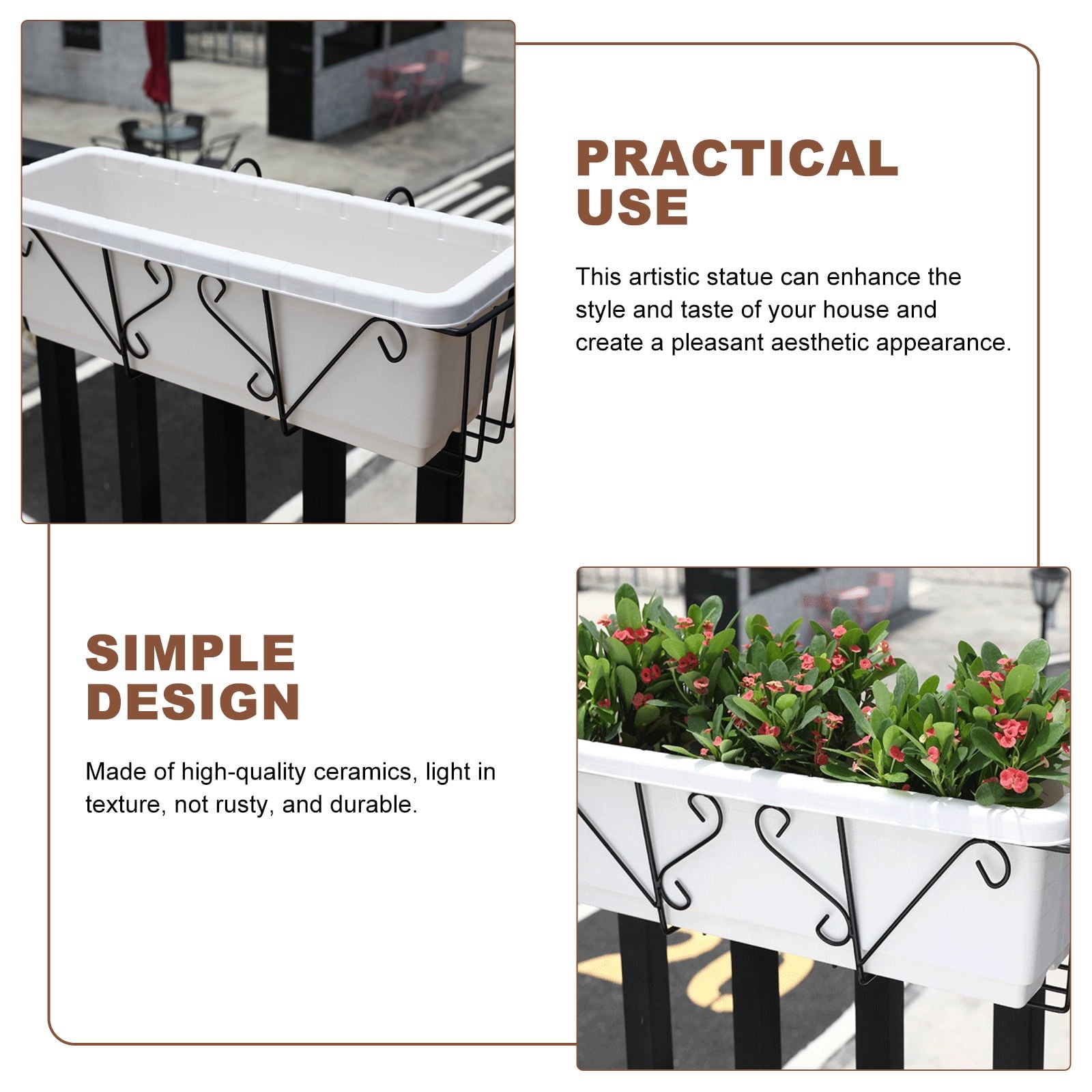 PRACTICAL USE

This artistic statue can enhance the style and taste of your house and create a pleasant aesthetic appearance.

SIMPLE DESIGN

Made of high-quality ceramics, light in texture, not rusty, and durable.